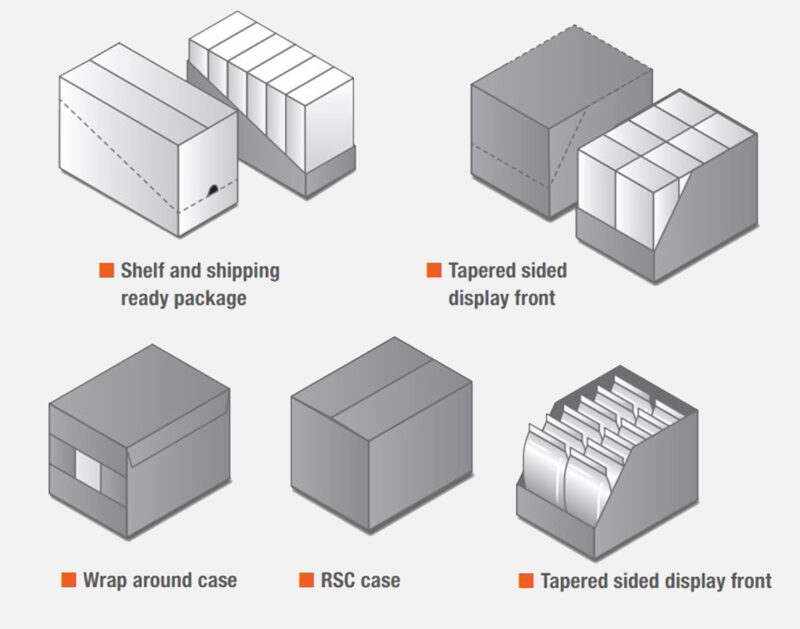 Shelf and shipping ready package

Tapered sided display front

Wrap around case

RSC case

Tapered sided display front