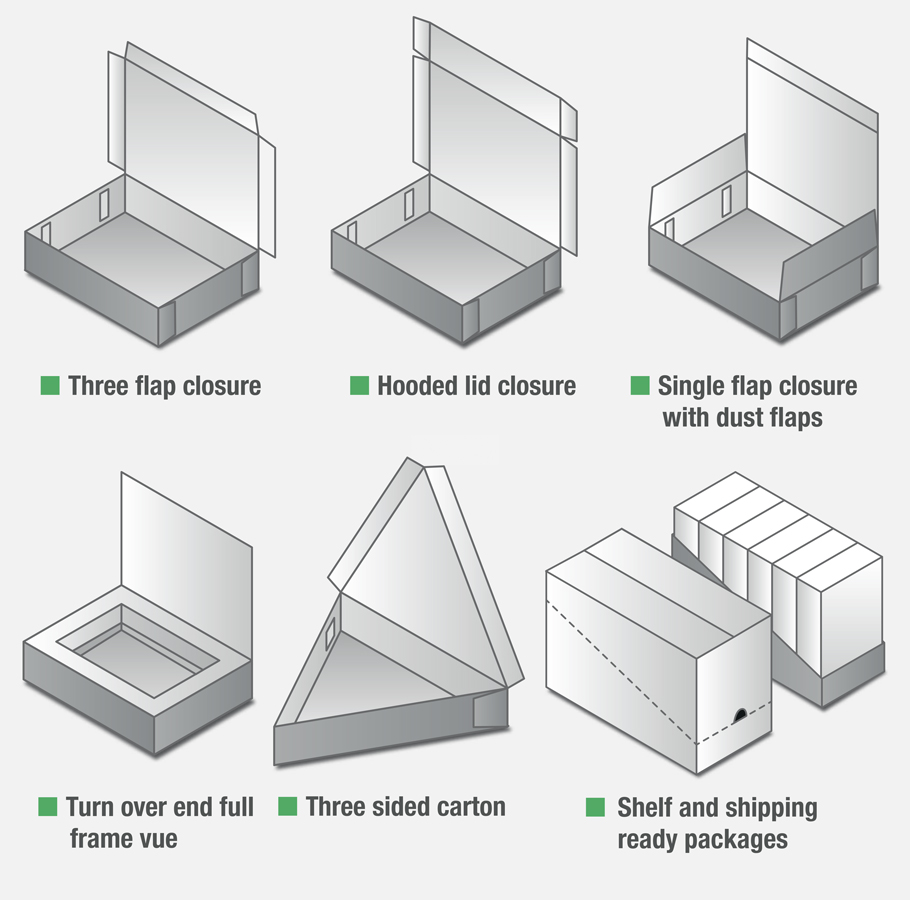 Three flap closure

Hooded lid closure

Single flap closure with dust flaps

Turn over end full frame vue

Three sided carton

Shelf and shipping ready packages