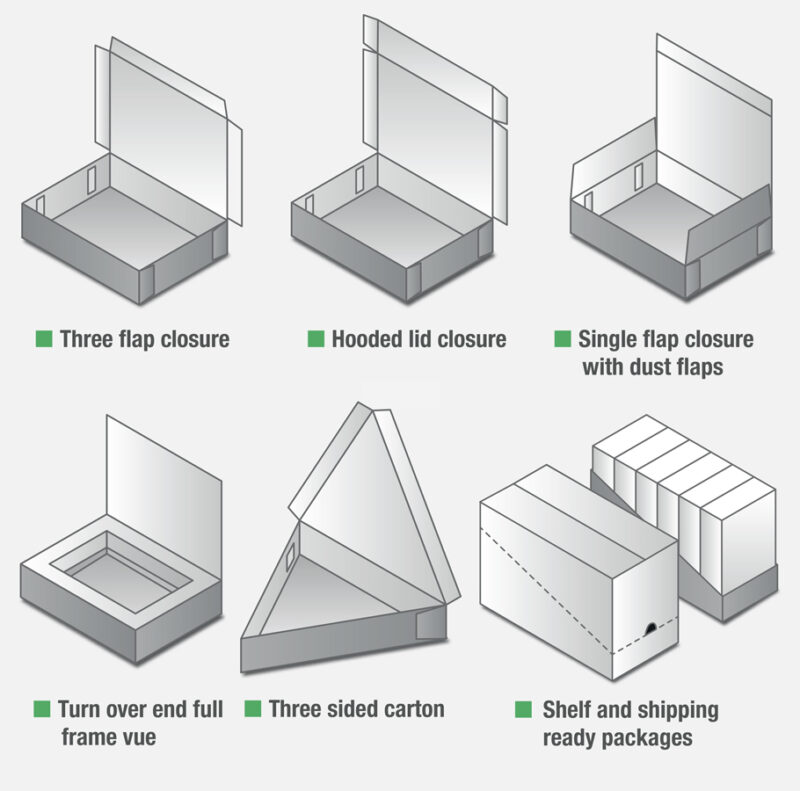 Three flap closure

Hooded lid closure

Single flap closure with dust flaps

Turn over end full frame vue

Three sided carton

Shelf and shipping ready packages